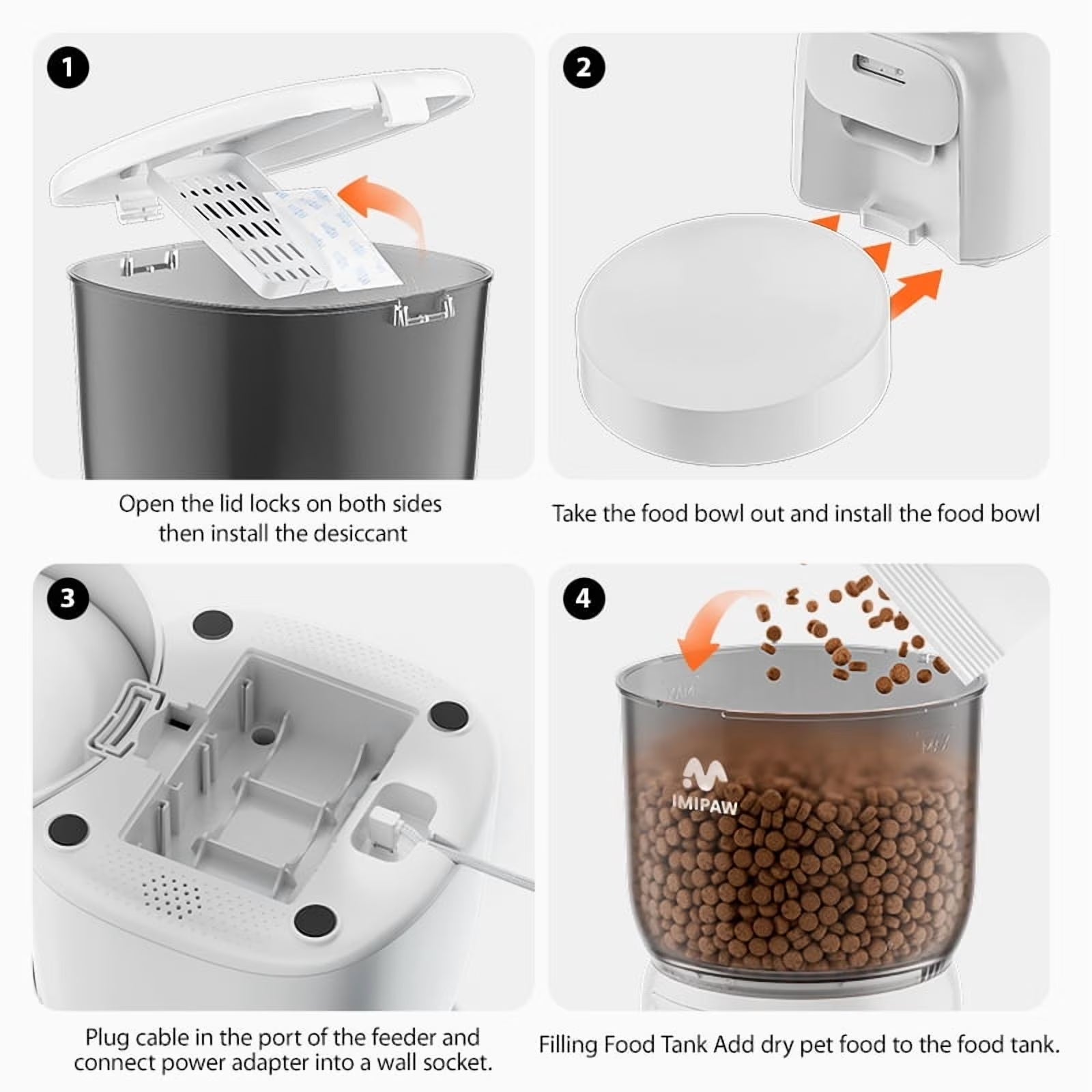 1

Open the lid locks on both sides then install the desiccant

2

Take the food bowl out and install the food bowl

3

Plug cable in the port of the feeder and connect power adapter into a wall socket.

4

IMIPAW

Filling Food Tank Add dry pet food to the food tank.